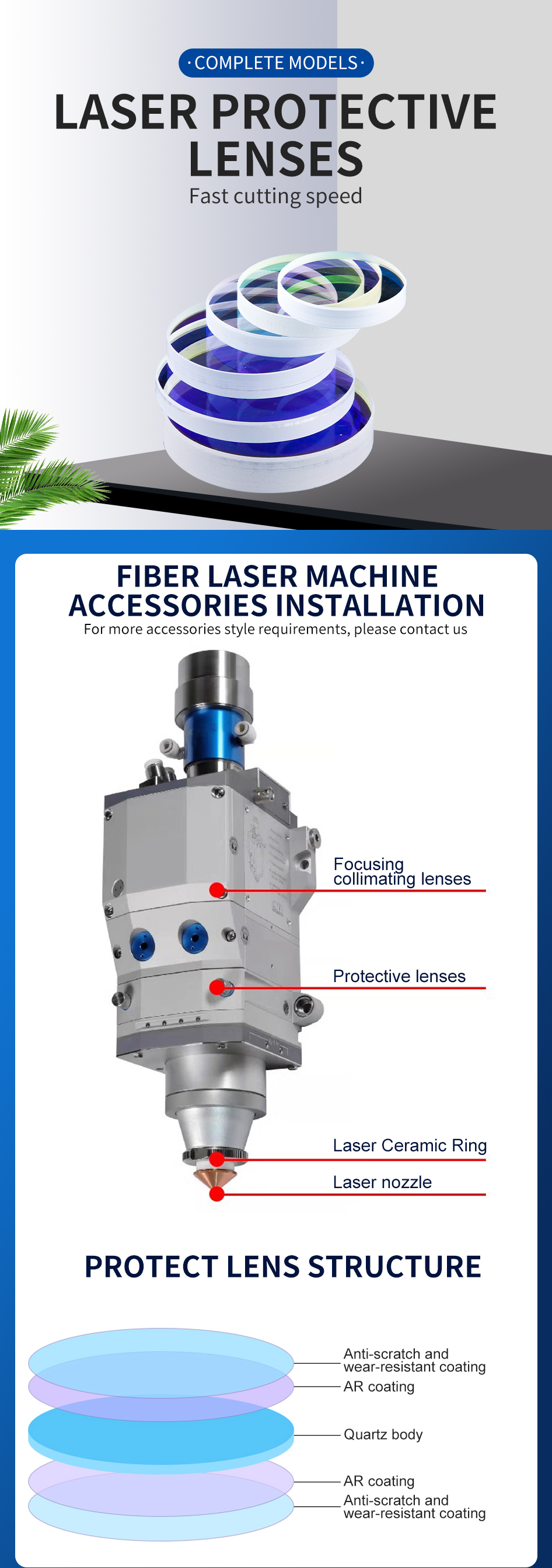 ·COMPLETE MODELS·

LASER PROTECTIVE LENSES

Fast cutting speed

FIBER LASER MACHINE ACCESSORIES INSTALLATION

For more accessories style requirements, please contact us

Focusing collimating lenses

Protective lenses

Laser Ceramic Ring

Laser nozzle

PROTECT LENS STRUCTURE

Anti-scratch and wear-resistant coating

AR coating

Quartz body

AR coating

Anti-scratch and wear-resistant coating