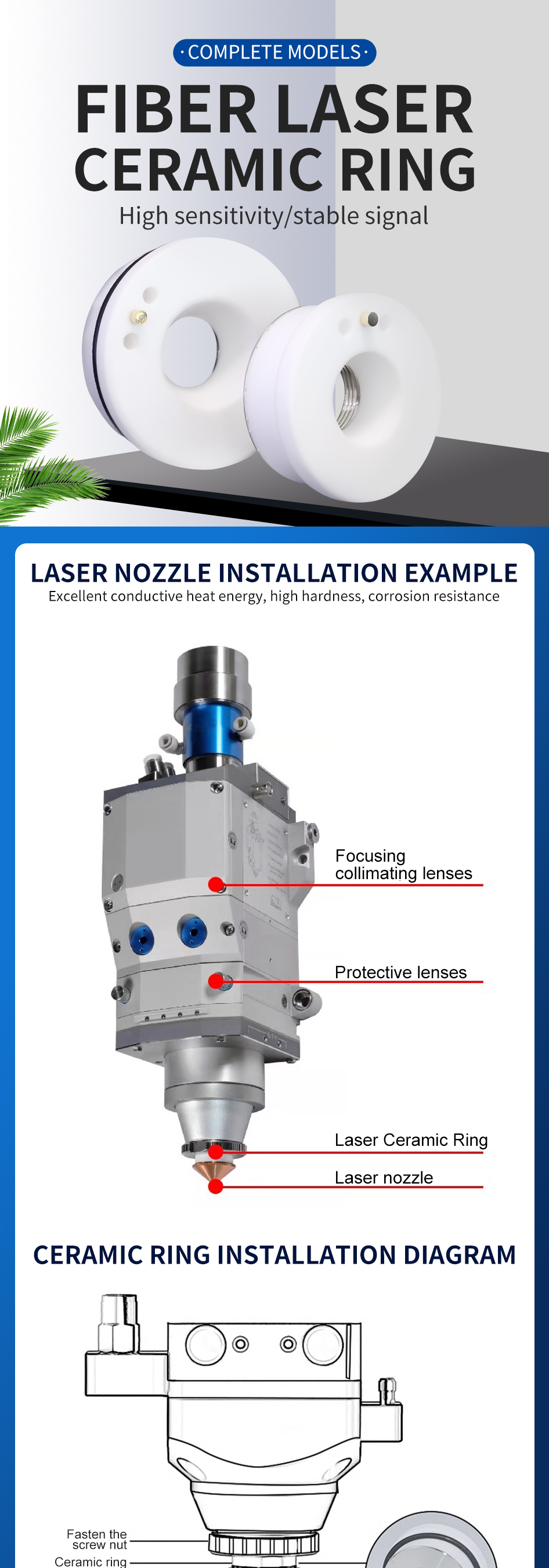 ·COMPLETE MODELS·

FIBER LASER CERAMIC RING

High sensitivity/stable signal

LASER NOZZLE INSTALLATION EXAMPLE

Excellent conductive heat energy, high hardness, corrosion resistance

Focusing collimating lenses

Protective lenses

Laser Ceramic Ring

Laser nozzle

CERAMIC RING INSTALLATION DIAGRAM

Fasten the screw nut

Ceramic ring