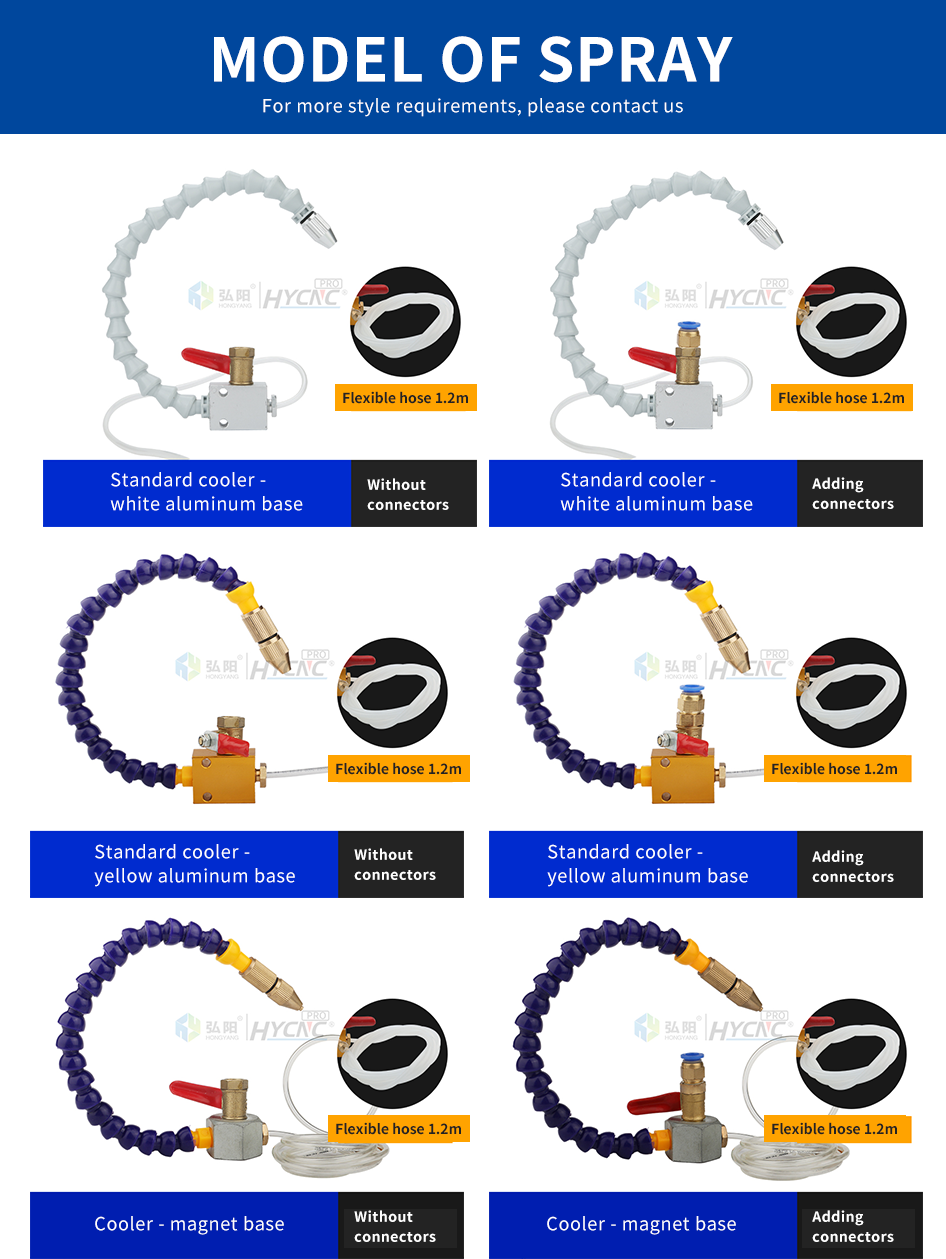 MODEL OF SPRAY

For more style requirements, please contact us

弘阳 HONGYANG HYCNC PRO

Flexible hose 1.2m

Standard cooler - white aluminum base

Without connectors

弘阳 HONGYANG HYCNC PRO

Flexible hose 1.2m

Standard cooler - white aluminum base

Adding connectors

弘阳 HONGYANG HYCNC PRO

Flexible hose 1.2m

Standard cooler - yellow aluminum base

Without connectors

弘阳 HONGYANG HYCNC PRO

Flexible hose 1.2m

Standard cooler - yellow aluminum base

Adding connectors

弘阳 HONGYANG HYCNC PRO

Flexible hose 1.2m

Cooler - magnet base

Without connectors

弘阳 HONGYANG HYCNC PRO

Flexible hose 1.2m

Cooler - magnet base

Adding connectors