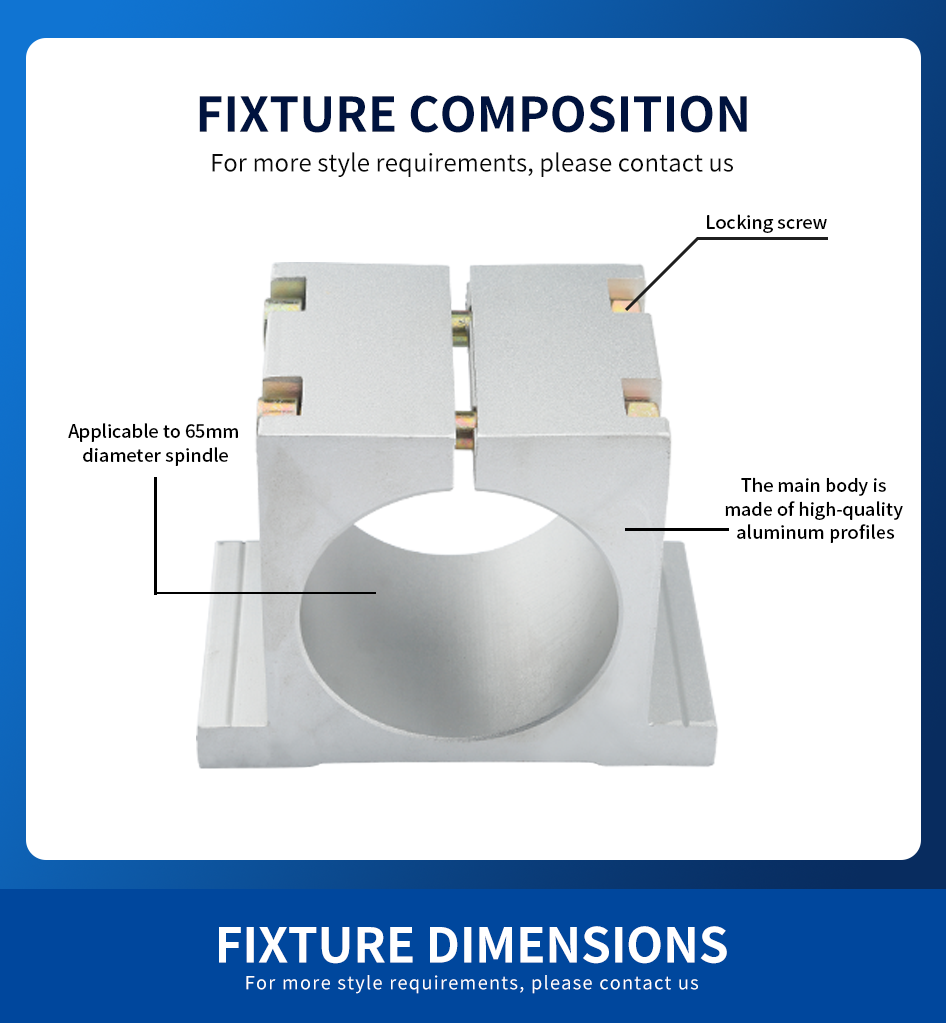 FIXTURE COMPOSITION

For more style requirements, please contact us

Locking screw

Applicable to 65mm diameter spindle

The main body is made of high-quality aluminum profiles

FIXTURE DIMENSIONS

For more style requirements, please contact us